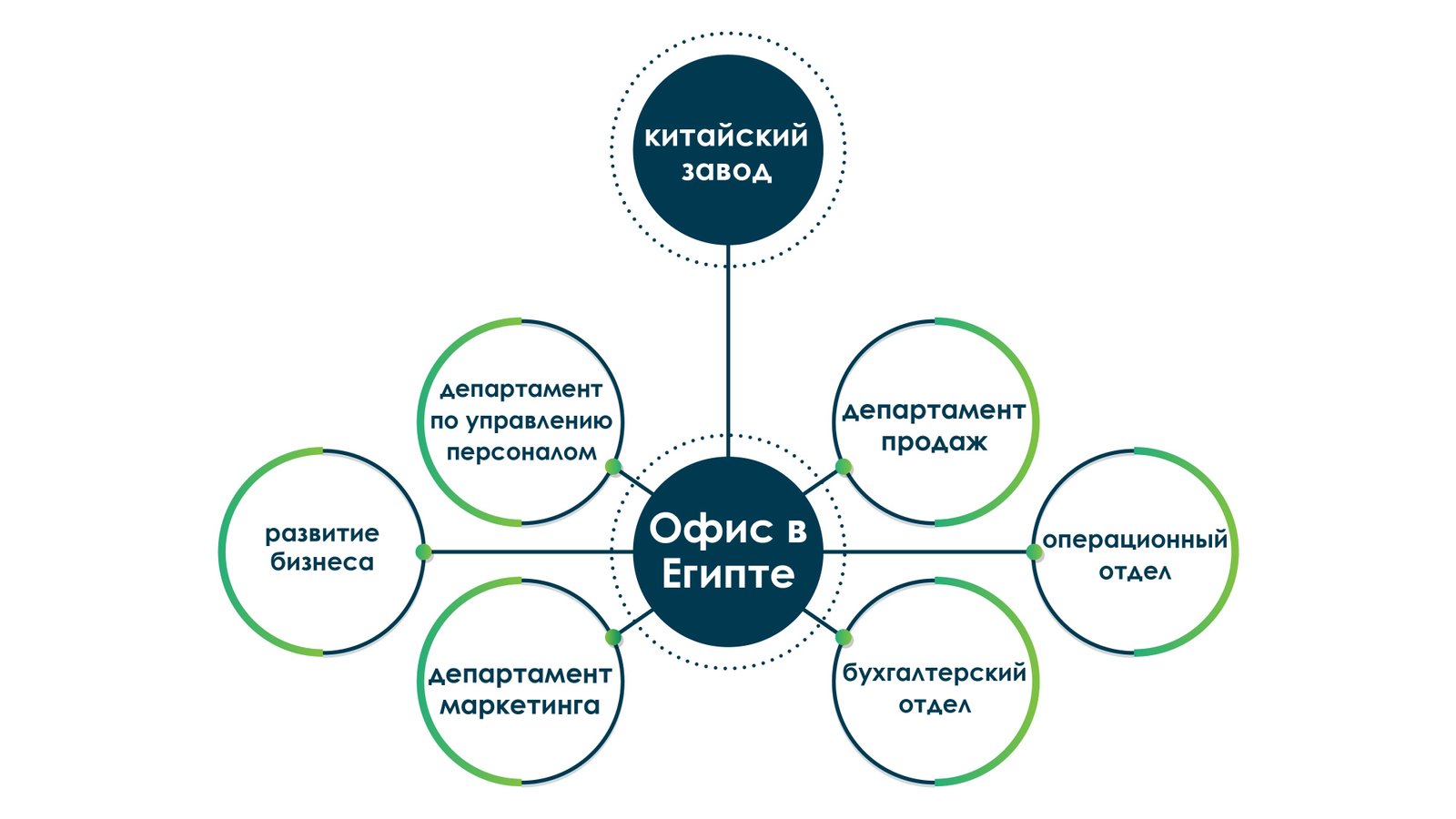 китайский завод

департамент по управлению персоналом

департамент продаж

развитие бизнеса

Офис в Египте

операционный отдел

департамент маркетинга

бухгалтерский отдел