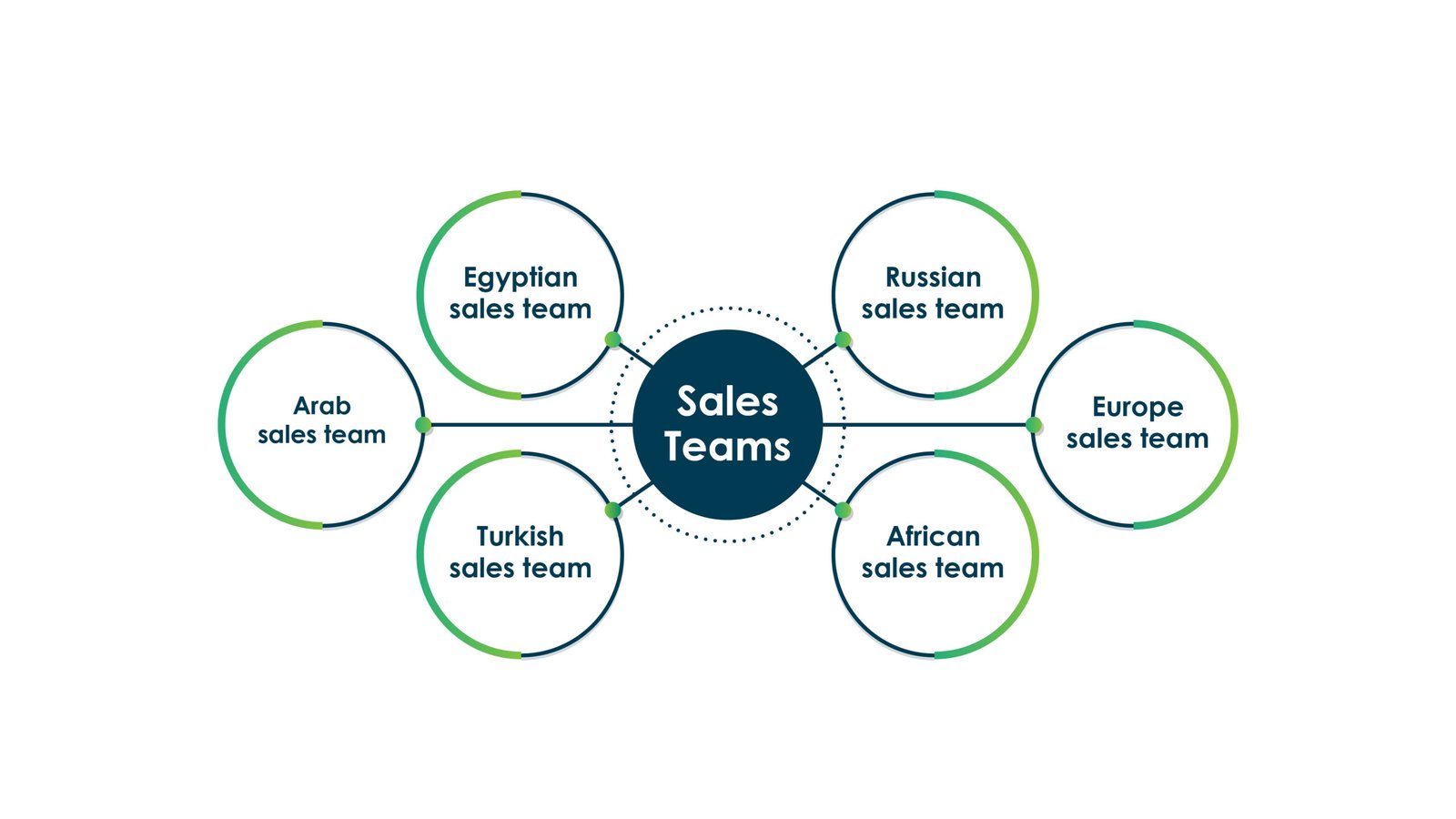 Sales Teams

Egyptian sales team

Arab sales team

Turkish sales team

Russian sales team

Europe sales team

African sales team